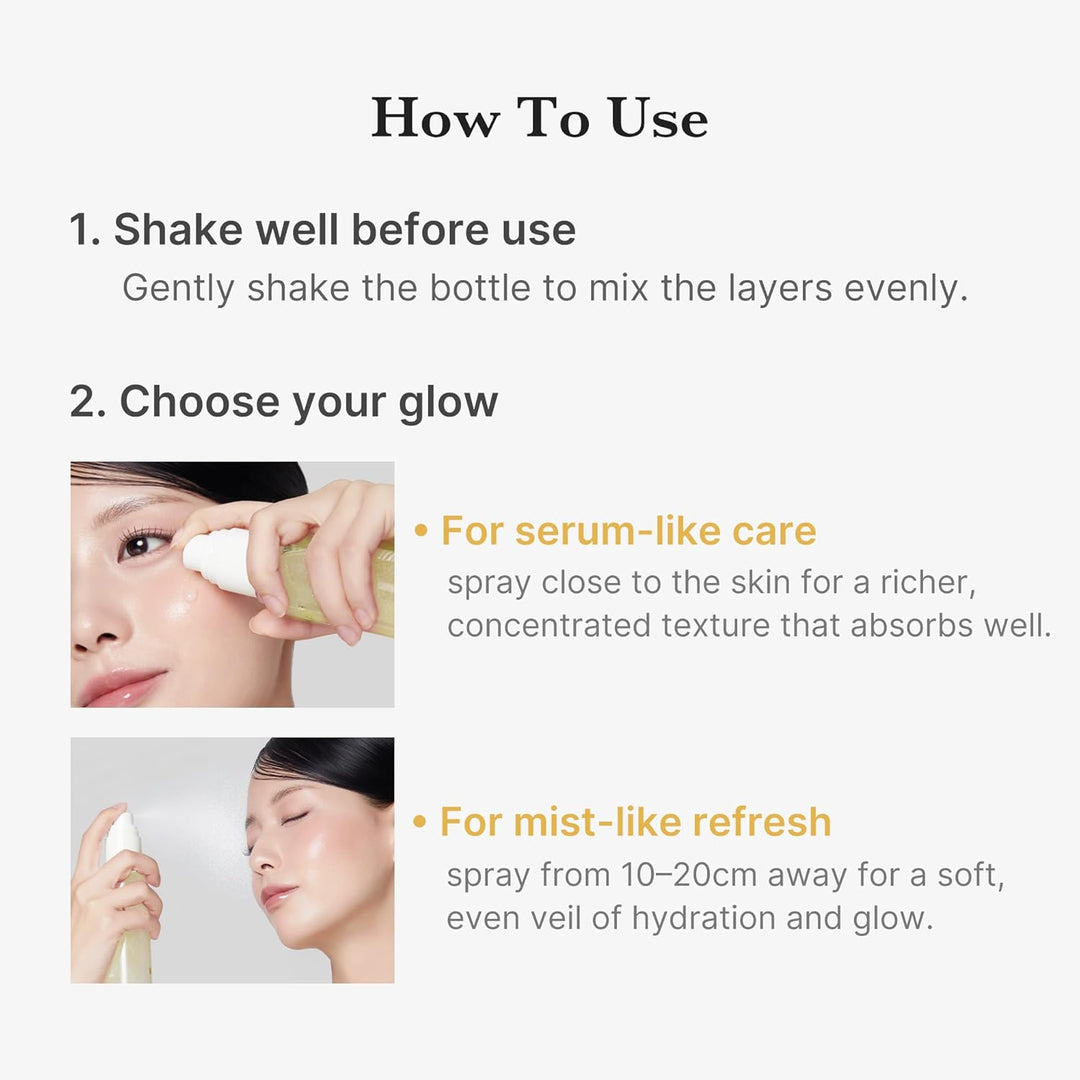 How To Use

1. Shake well before use
Gently shake the bottle to mix the layers evenly.

2. Choose your glow

• For serum-like care
spray close to the skin for a richer, concentrated texture that absorbs well.

• For mist-like refresh
spray from 10–20cm away for a soft, even veil of hydration and glow.