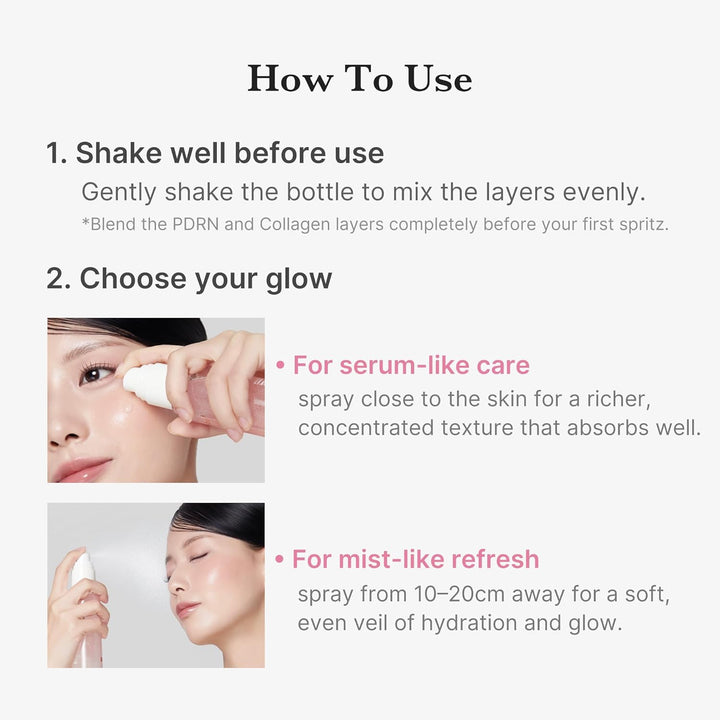 How To Use

1. Shake well before use

Gently shake the bottle to mix the layers evenly.

*Blend the PDRN and Collagen layers completely before your first spritz.

2. Choose your glow

• For serum-like care

spray close to the skin for a richer, concentrated texture that absorbs well.

• For mist-like refresh

spray from 10–20cm away for a soft, even veil of hydration and glow.