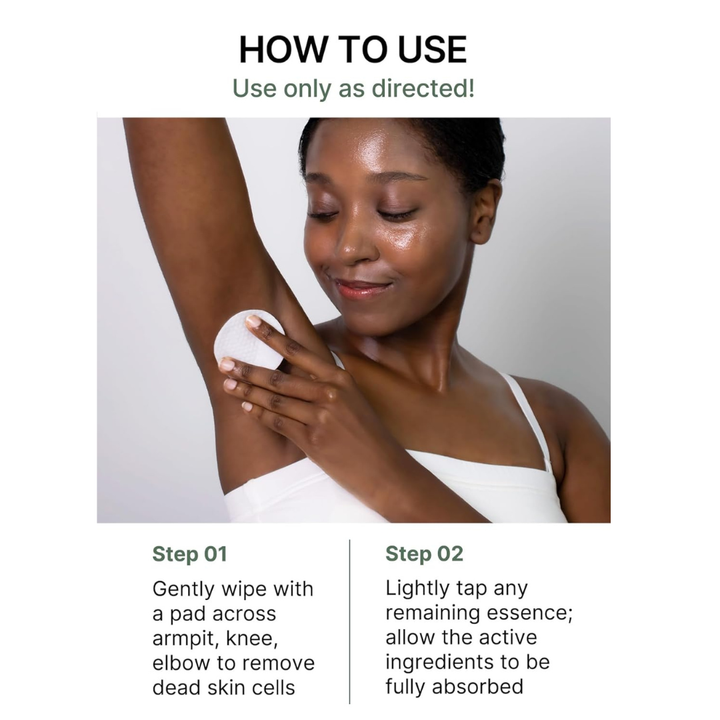 HOW TO USE
Use only as directed!

Step 01
Gently wipe with a pad across armpit, knee, elbow to remove dead skin cells

Step 02
Lightly tap any remaining essence; allow the active ingredients to be fully absorbed