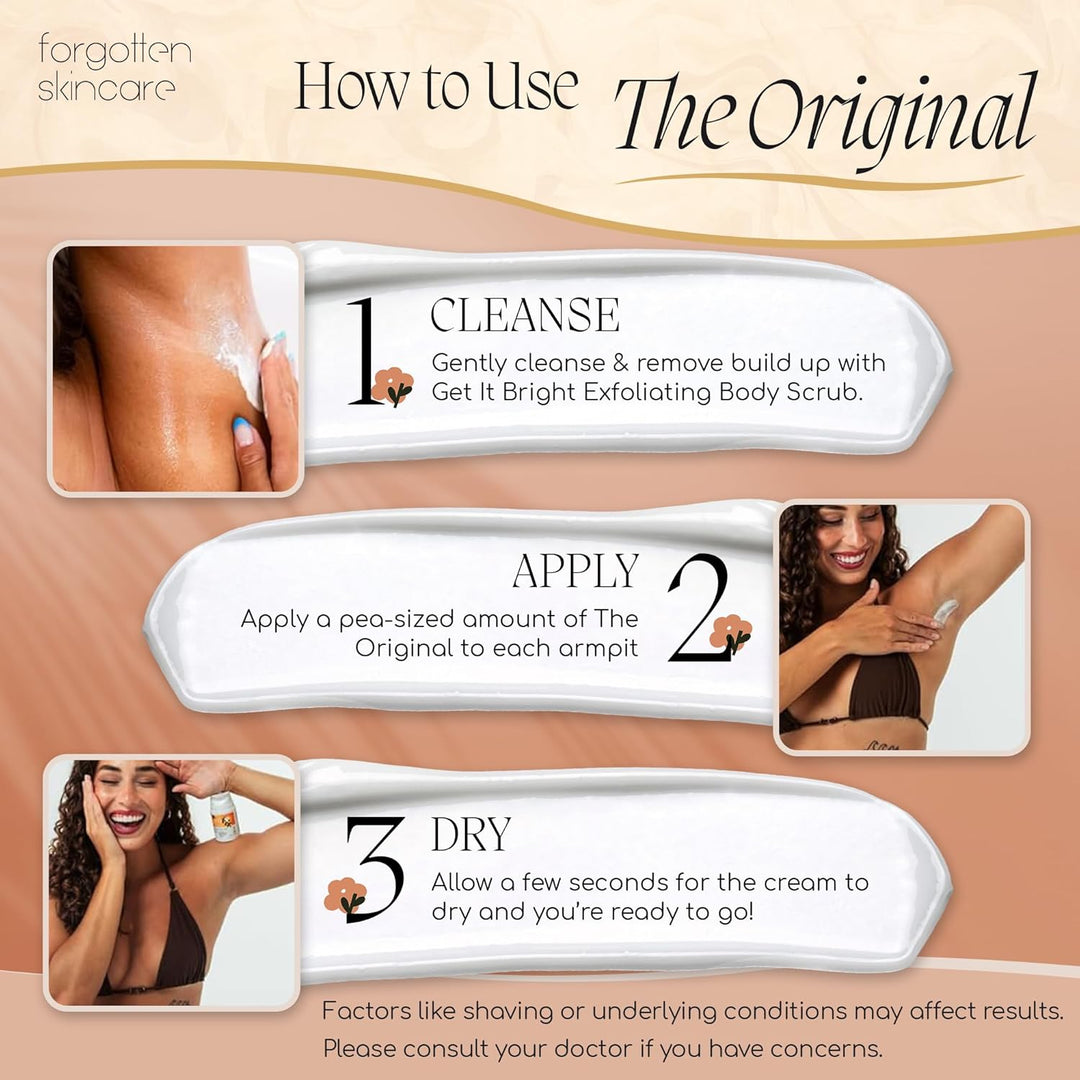 forgotten skincare

How to Use The Original

1 CLEANSE
Gently cleanse & remove build up with Get It Bright Exfoliating Body Scrub.

APPLY 2
Apply a pea-sized amount of The Original to each armpit

3 DRY
Allow a few seconds for the cream to dry and you're ready to go!

Factors like shaving or underlying conditions may affect results. Please consult your doctor if you have concerns.